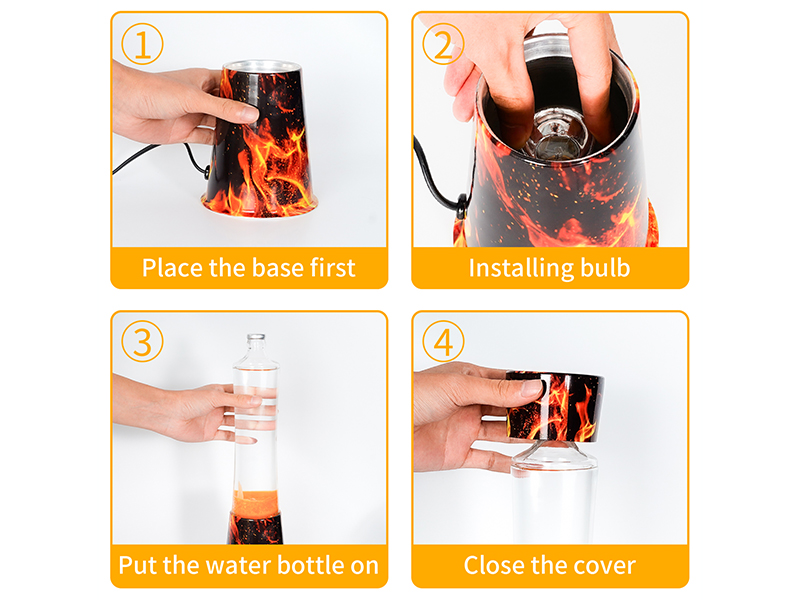 ①
Place the base first

②
Installing bulb

③
Put the water bottle on

④
Close the cover