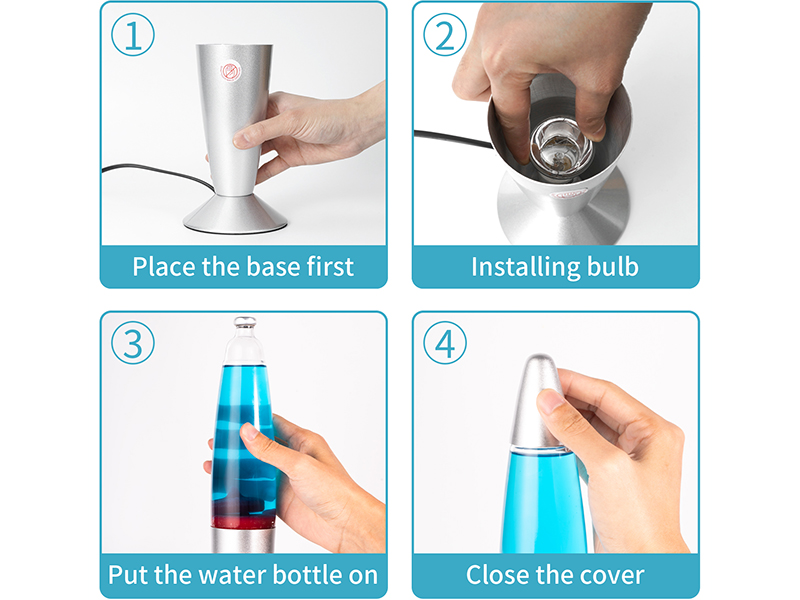 ①
Place the base first

②
Installing bulb

③
Put the water bottle on

④
Close the cover