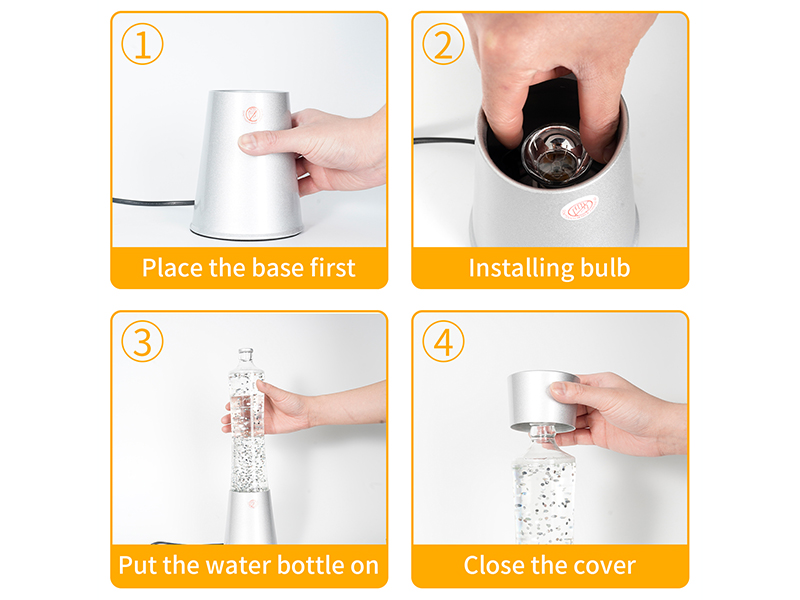 ①
Place the base first

②
Installing bulb

③
Put the water bottle on

④
Close the cover