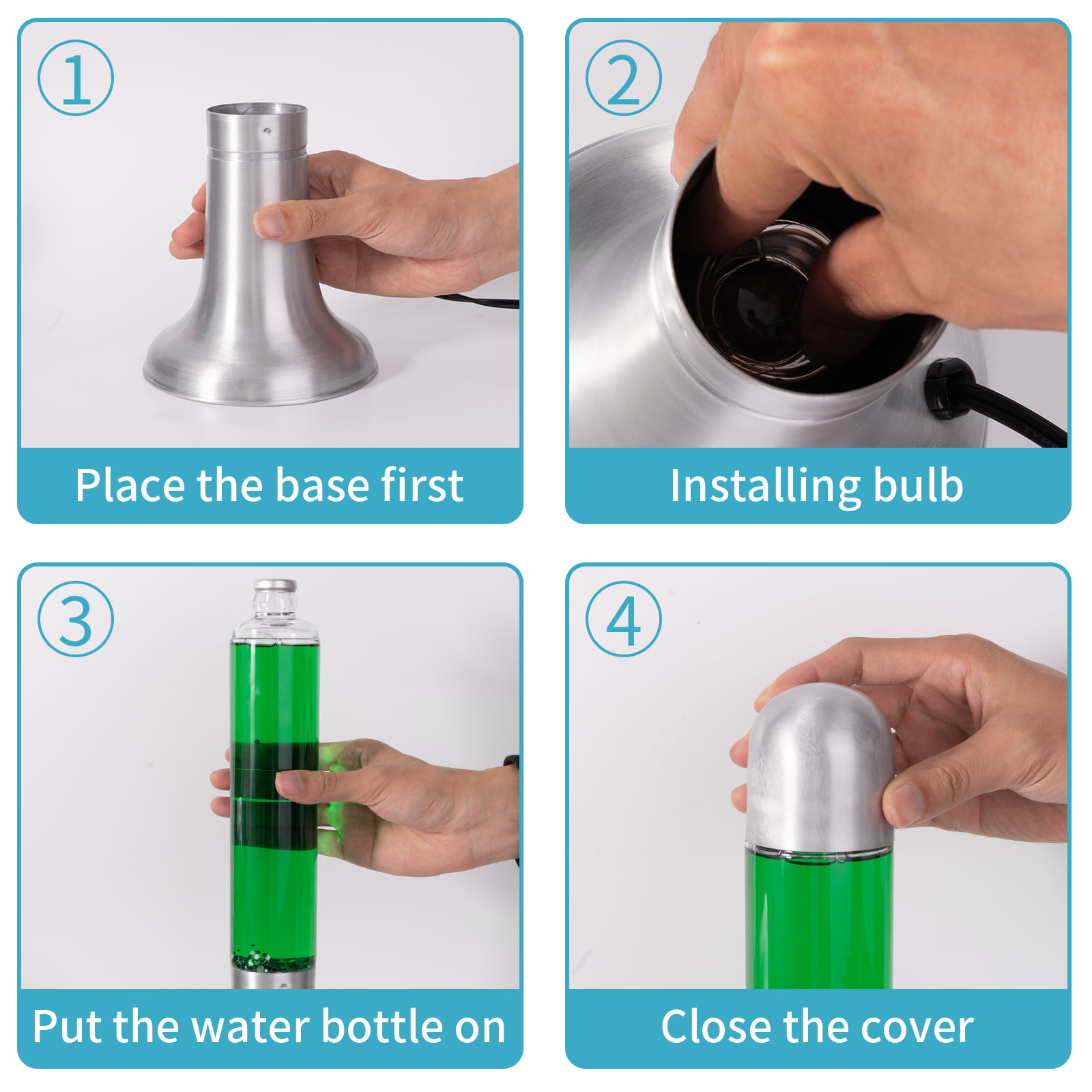 ①

Place the base first

②

Installing bulb

③

Put the water bottle on

④

Close the cover